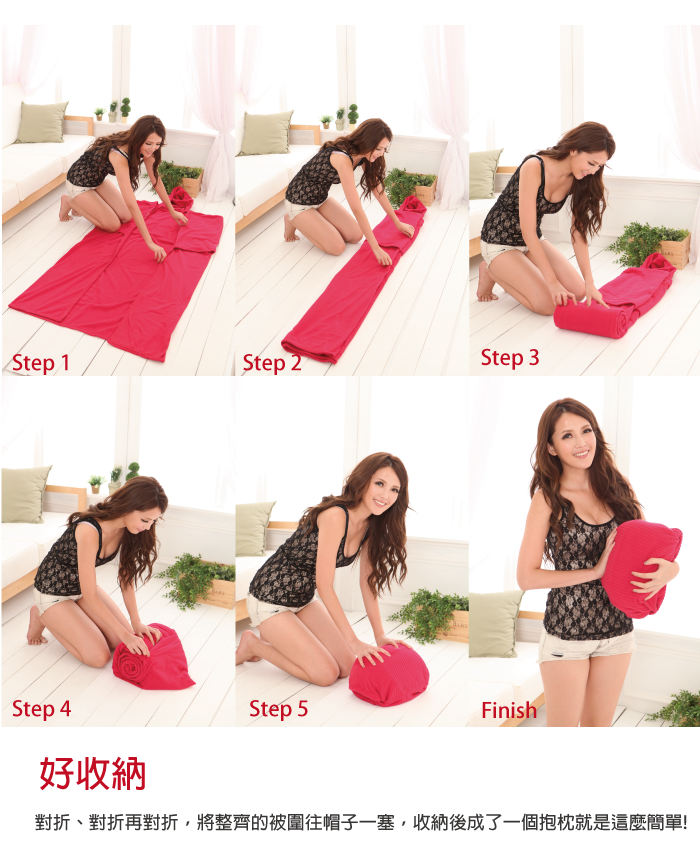 Step 1

Step 2

Step 3

Step 4

Step 5

Finish

好收納

對折、對折再對折，將整齊的被圍往帽子一塞，收納後成了一個抱枕就是這麼簡單!